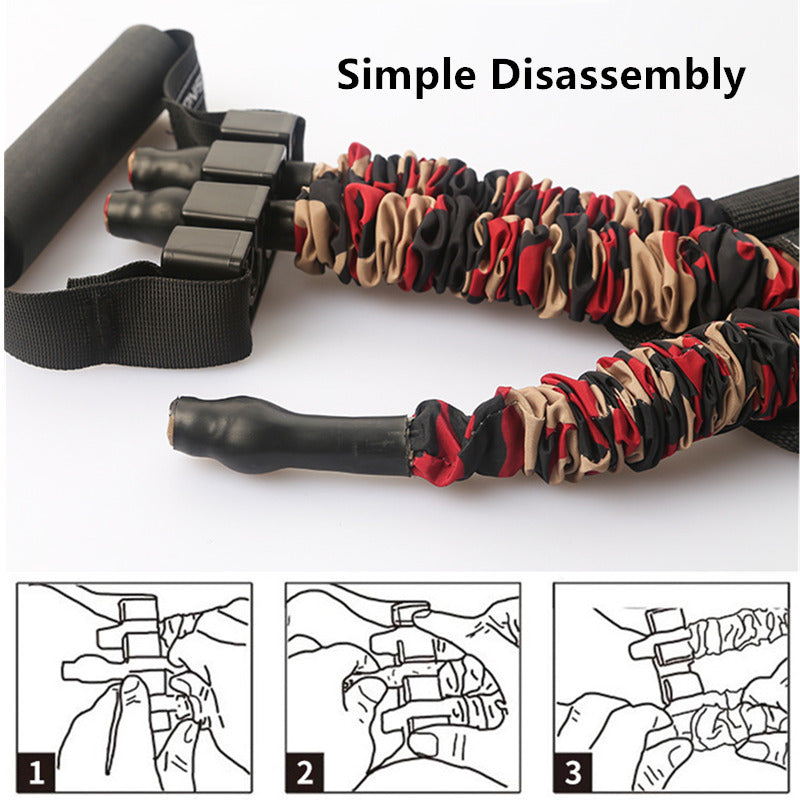 Simple Disassembly

1

2

3